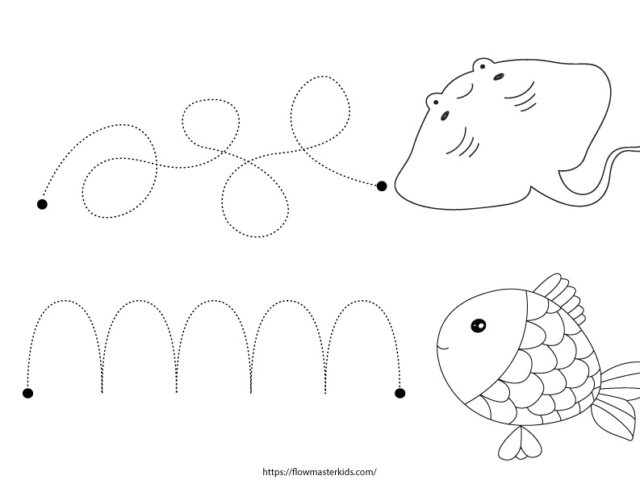 https://flowmasterkids.com/