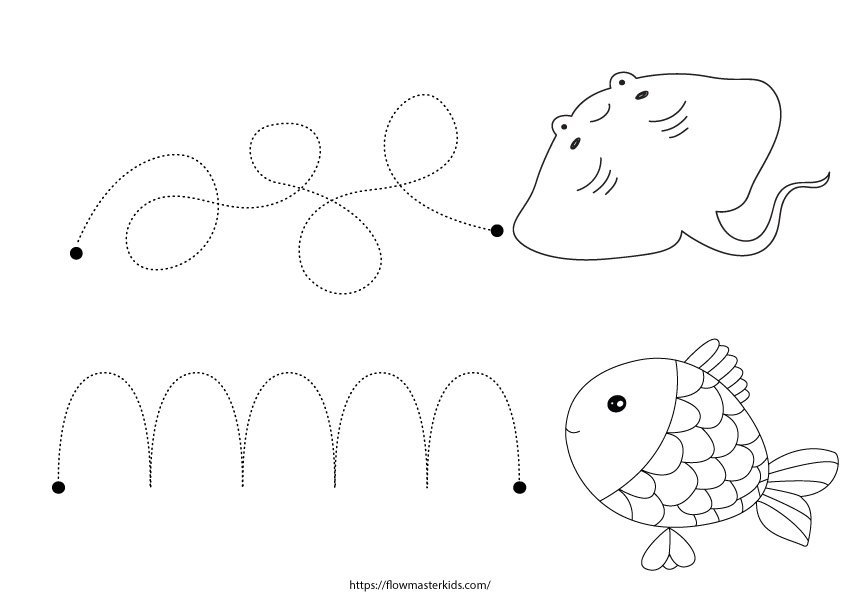 https://flowmasterkids.com/